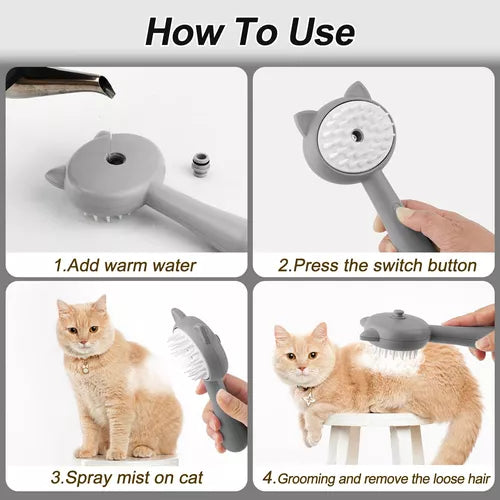 How To Use

1.Add warm water

2.Press the switch button

3.Spray mist on cat

4.Grooming and remove the loose hair